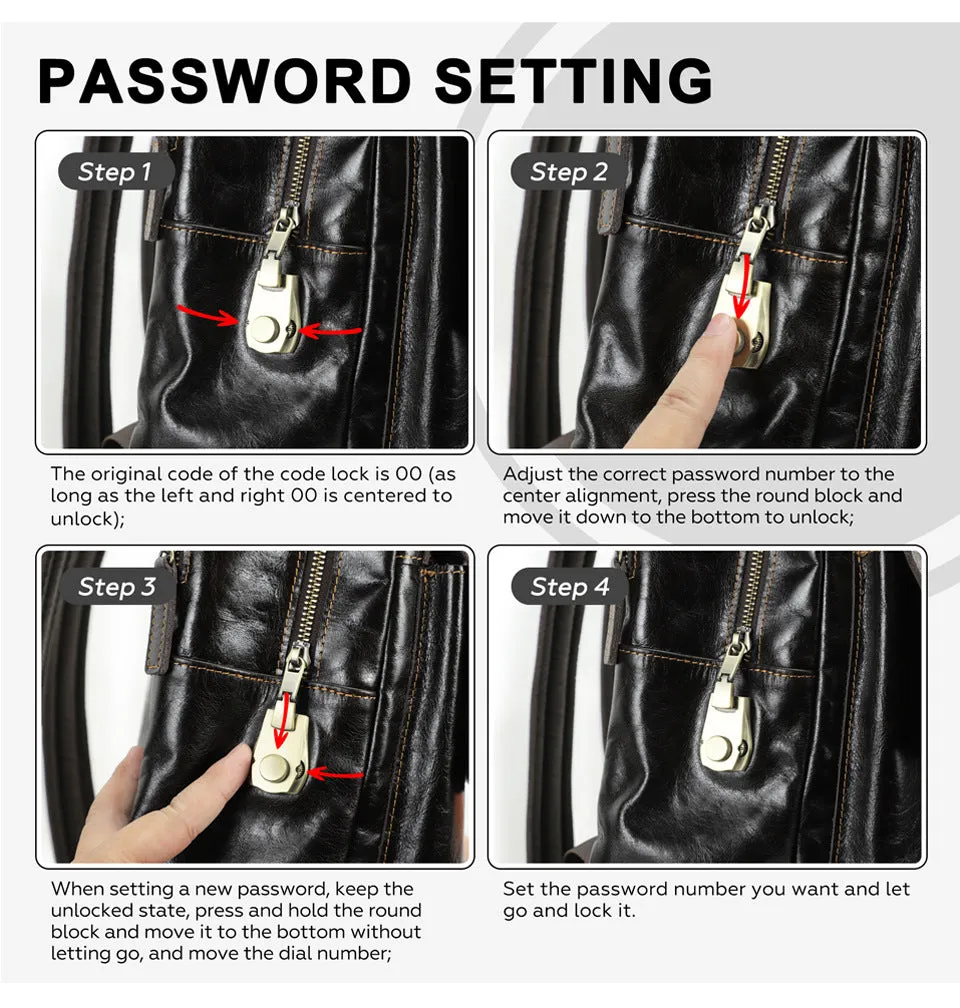 PASSWORD SETTING

Step 1

The original code of the code lock is 00 (as long as the left and right 00 is centered to unlock);

Step 2

Adjust the correct password number to the center alignment, press the round block and move it down to the bottom to unlock;

Step 3

When setting a new password, keep the unlocked state, press and hold the round block and move it to the bottom without letting go, and move the dial number;

Step 4

Set the password number you want and let go and lock it.